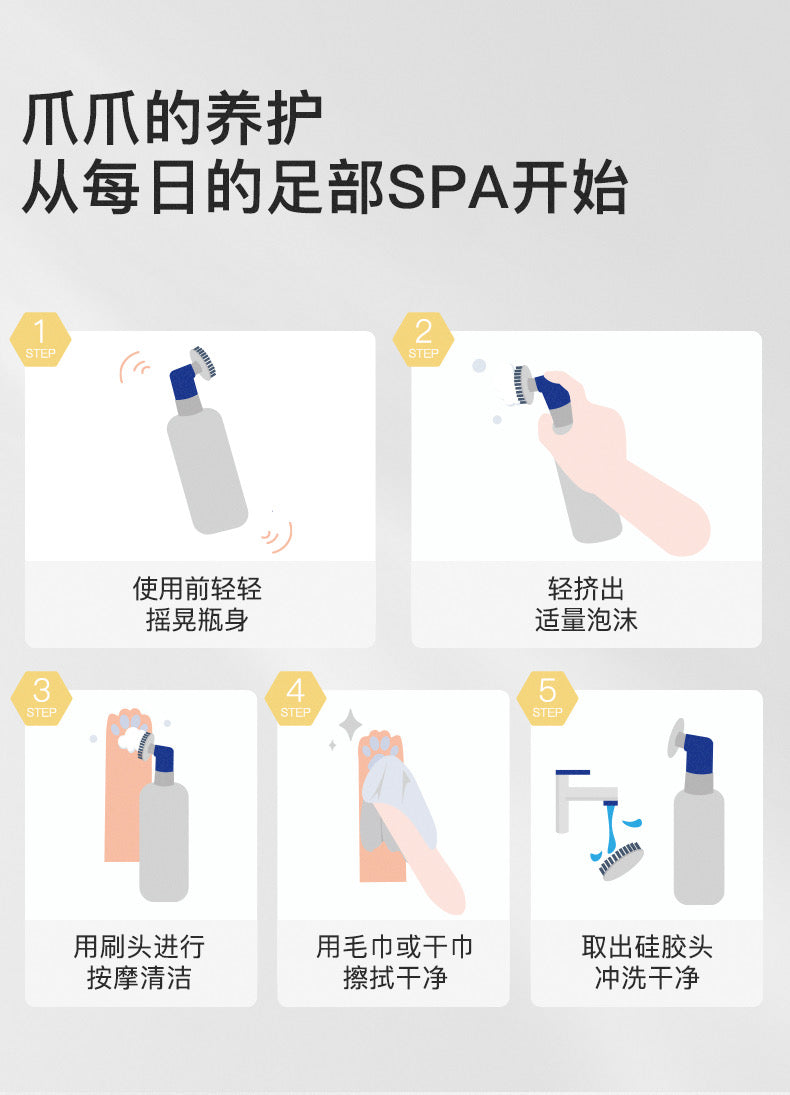 爪爪的养护
从每日的足部SPA开始

1
STEP

使用前轻轻
摇晃瓶身

2
STEP

轻挤出
适量泡沫

3
STEP

用刷头进行
按摩清洁

4
STEP

用毛巾或干巾
擦拭干净

5
STEP

取出硅胶头
冲洗干净